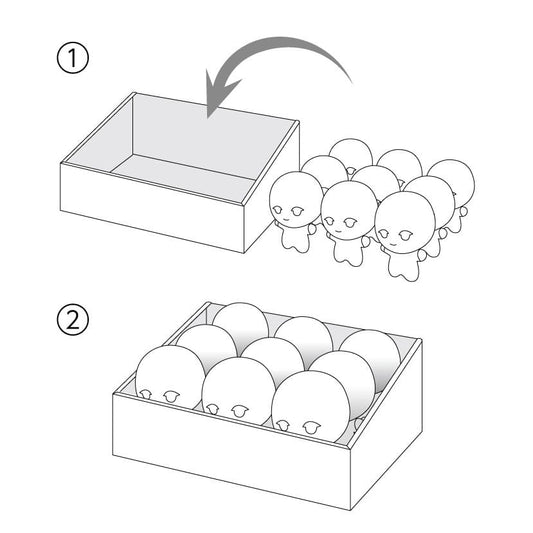 ①

②