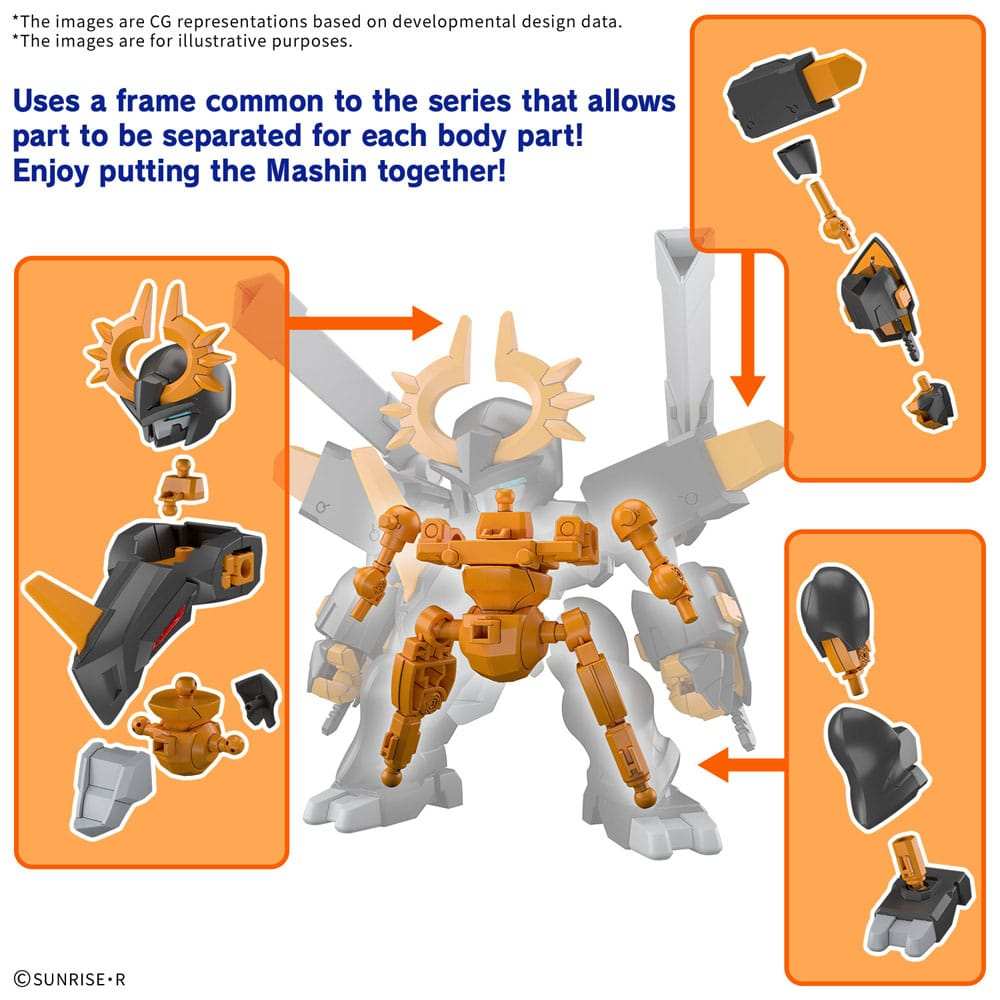 *The images are CG representations based on developmental design data.
*The images are for illustrative purposes.

Uses a frame common to the series that allows part to be separated for each body part! Enjoy putting the Mashin together!

©SUNRISE·R